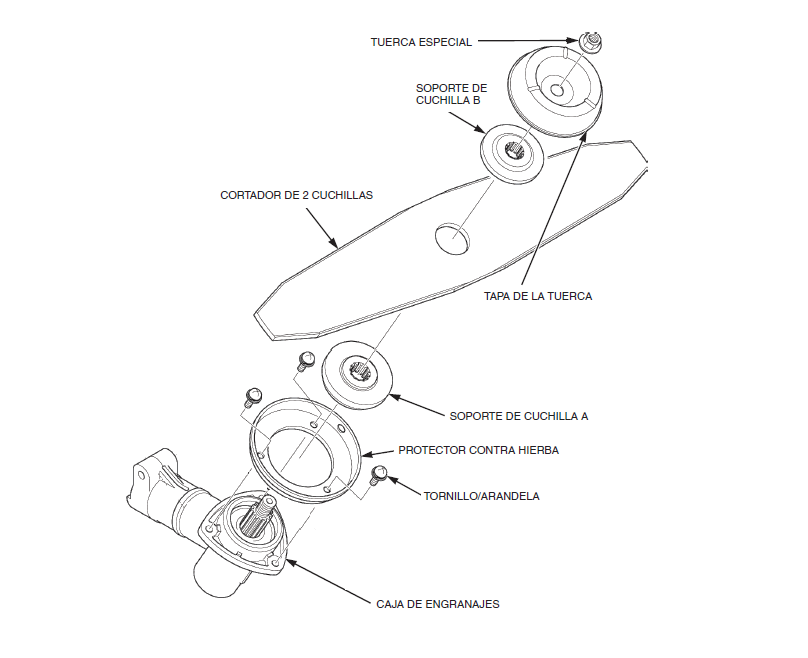 TUERCA ESPECIAL

SOPORTE DE CUCHILLA B

CORTADOR DE 2 CUCHILLAS

TAPA DE LA TUERCA

SOPORTE DE CUCHILLA A

PROTECTOR CONTRA HIERBA

TORNILLO/ARANDELA

CAJA DE ENGRANAJES