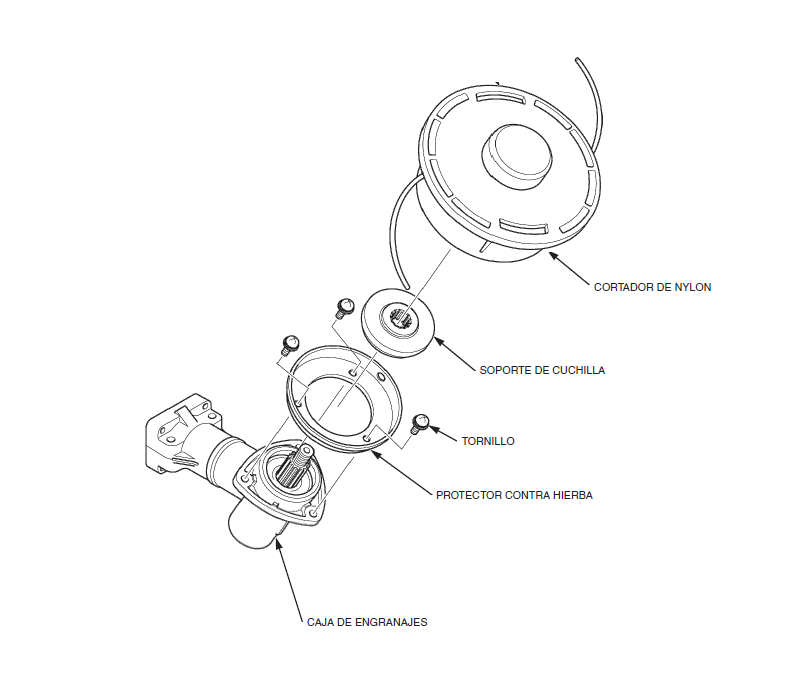 CORTADOR DE NYLON

SOPORTE DE CUCHILLA

TORNILLO

PROTECTOR CONTRA HIERBA

CAJA DE ENGRANAJES